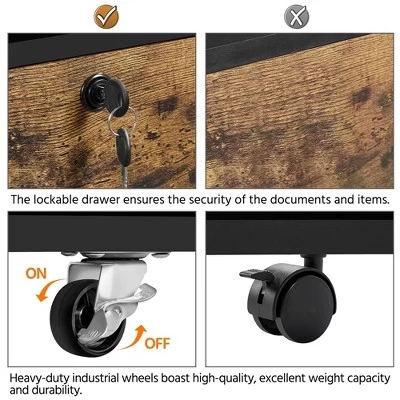 The lockable drawer ensures the security of the documents and items.

ON

OFF

Heavy-duty industrial wheels boast high-quality, excellent weight capacity and durability.