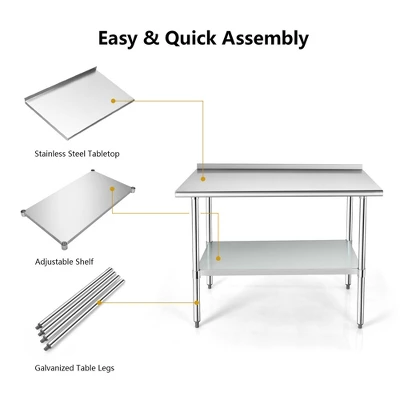 Easy & Quick Assembly

Stainless Steel Tabletop

Adjustable Shelf

Galvanized Table Legs