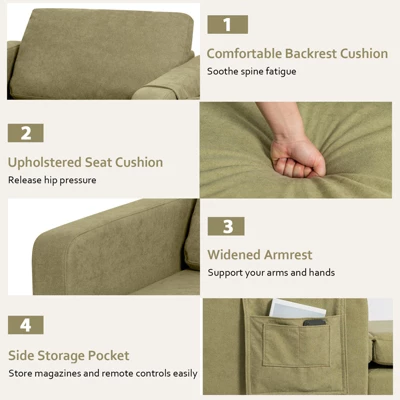 1

Comfortable Backrest Cushion

Soothe spine fatigue

2

Upholstered Seat Cushion

Release hip pressure

3

Widened Armrest

Support your arms and hands

4

Side Storage Pocket

Store magazines and remote controls easily